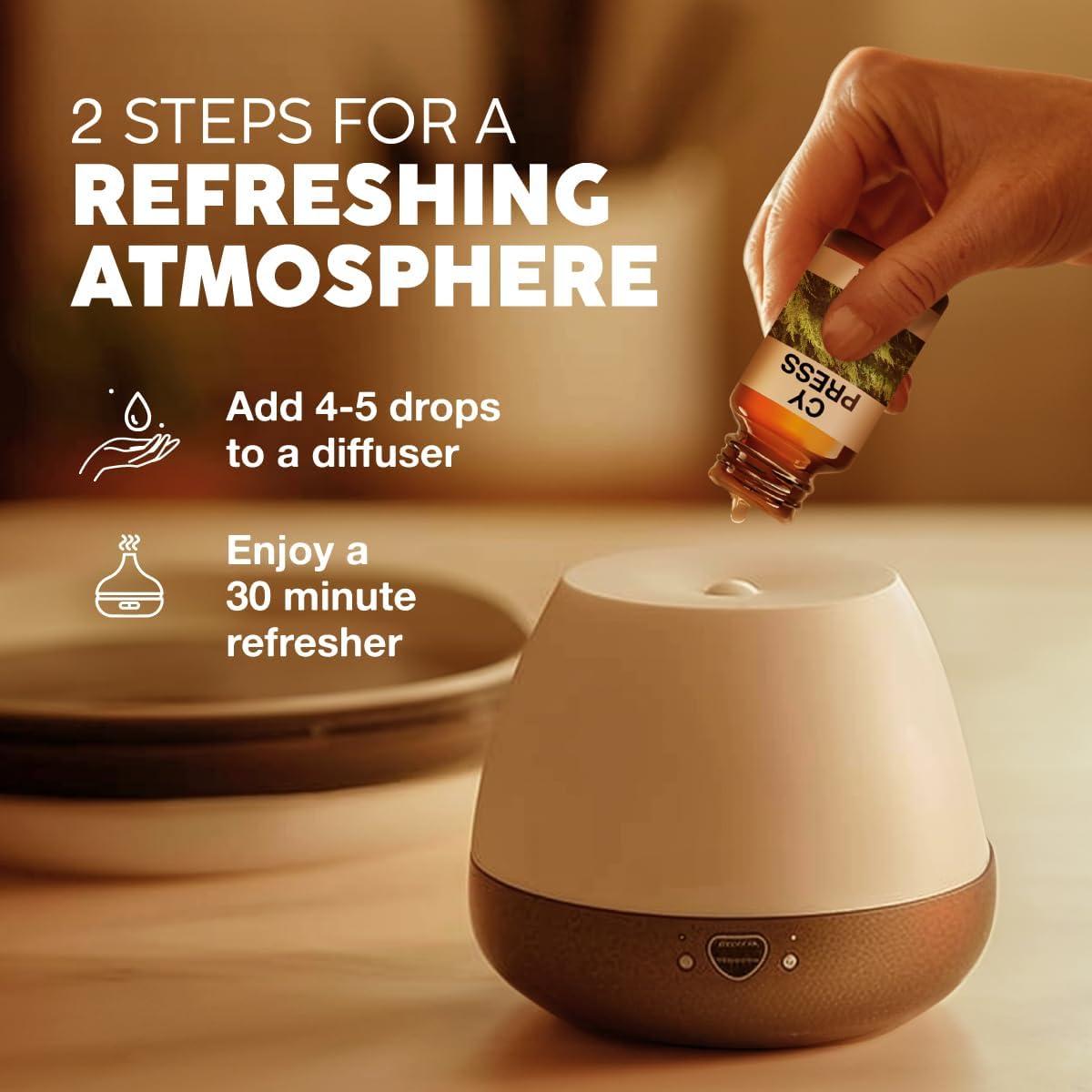 2 STEPS FOR A
REFRESHING ATMOSPHERE

Add 4-5 drops to a diffuser

Enjoy a 30 minute refresher

CY
PRESS